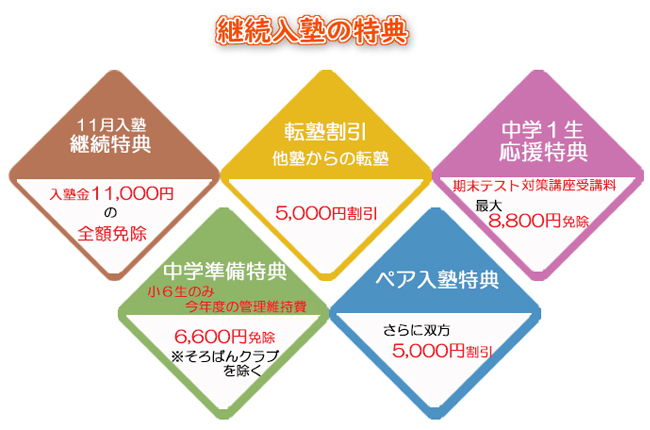 継続入塾の特典

11月入塾
継続特典

入塾金11,000円
の
全額免除

転塾割引
他塾からの転塾

5,000円割引

中学１生
応援特典

期末テスト対策講座受講料
最大
8,800円免除

中学準備特典
小６生のみ
今年度の管理維持費

6,600円免除
※そろばんクラブ
を除く

ペア入塾特典

さらに双方
5,000円割引